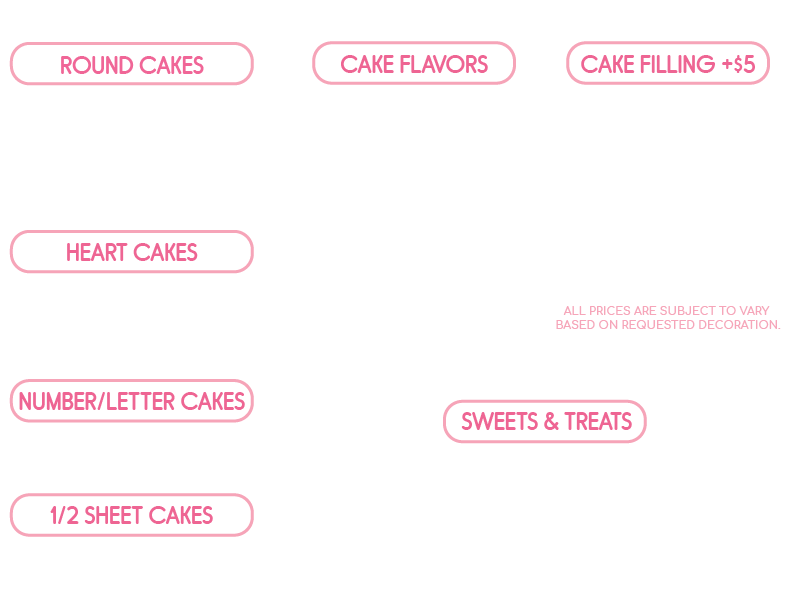 ROUND CAKES

HEART CAKES

NUMBER/LETTER CAKES

1/2 SHEET CAKES

CAKE FLAVORS

CAKE FILLING +$5

ALL PRICES ARE SUBJECT TO VARY BASED ON REQUESTED DECORATION.

SWEETS & TREATS